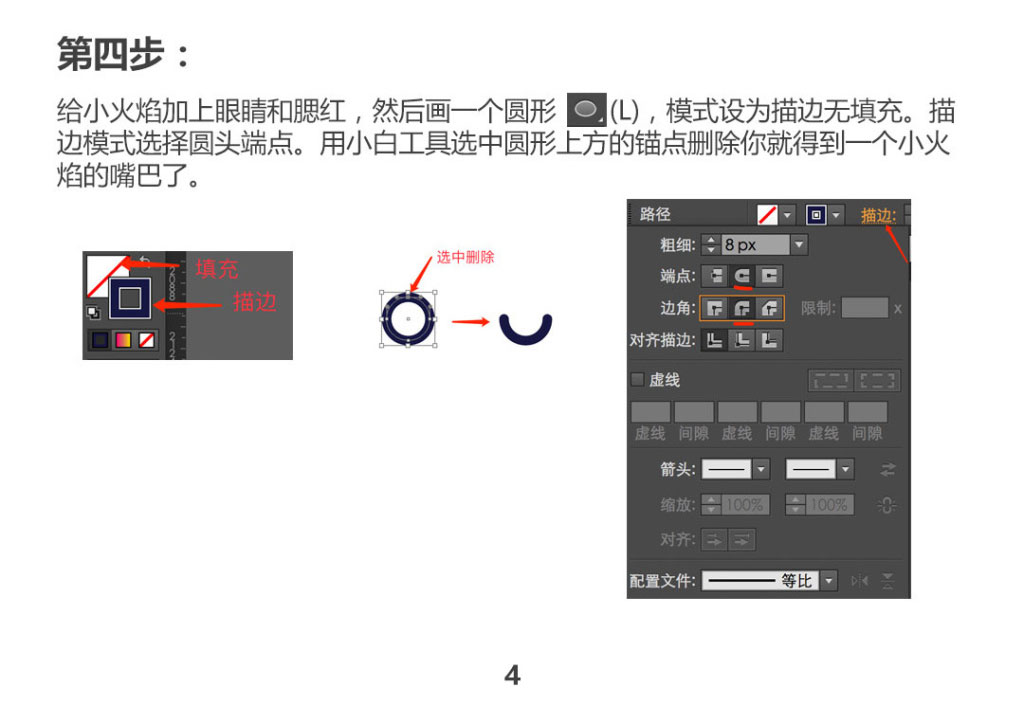 第四步：

给小火焰加上眼睛和腮红，然后画一个圆形 (L)，模式设为描边无填充。描边模式选择圆头端点。用小白工具选中圆形上方的锚点删除你就得到一个小火焰的嘴巴了。

填充
描边

选中删除

路径
描边:
粗细: 8 px
端点:
边角:
限制:
x
对齐描边:
虚线
虚线 间隙 虚线 间隙 虚线 间隙
箭头:
缩放: 100% 100%
对齐:
配置文件: 等比

4