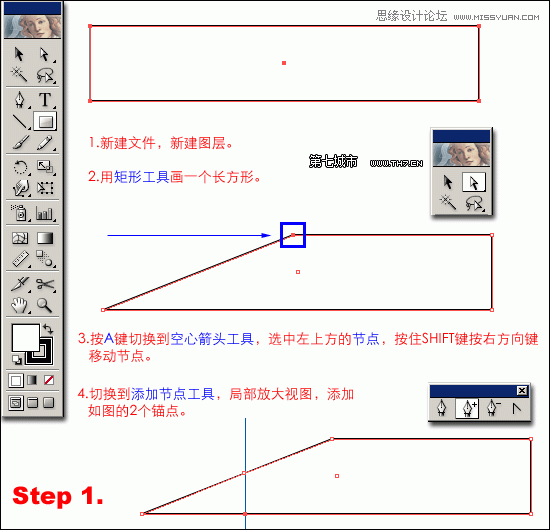 思缘设计论坛 WWW.MISSYUAN.COM

1.新建文件，新建图层。

2.用矩形工具画一个长方形。

第七城市 WWW.TH7.CN

3.按A键切换到空心箭头工具，选中左上方的节点，按住SHIFT键按右方向键移动节点。

4.切换到添加节点工具，局部放大视图，添加如图的2个锚点。

Step 1.